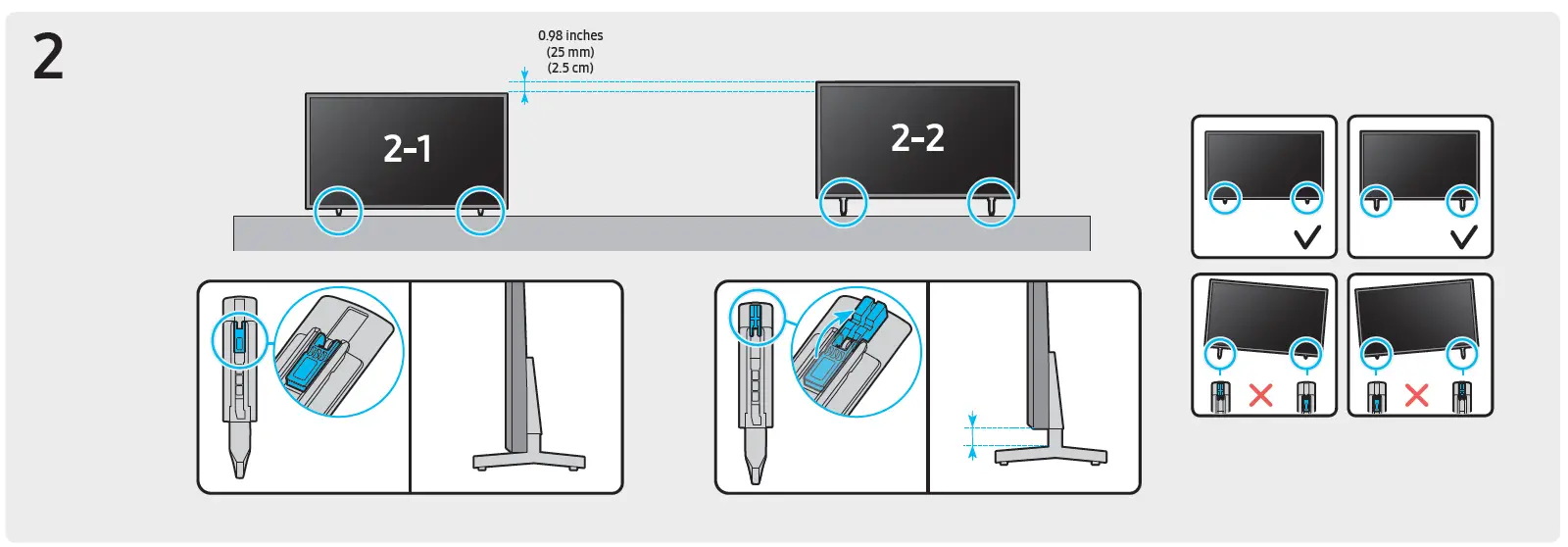 2

0.98 inches
(25 mm)
(2.5 cm)

2-1

2-2