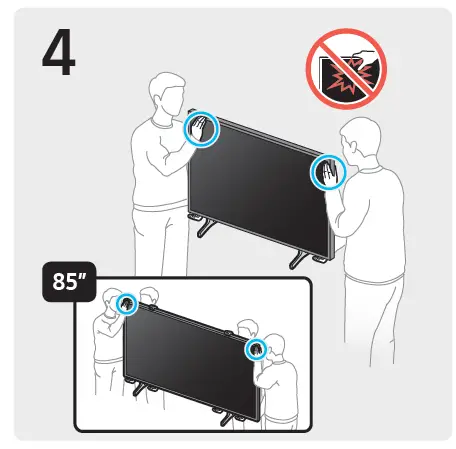 4

85"