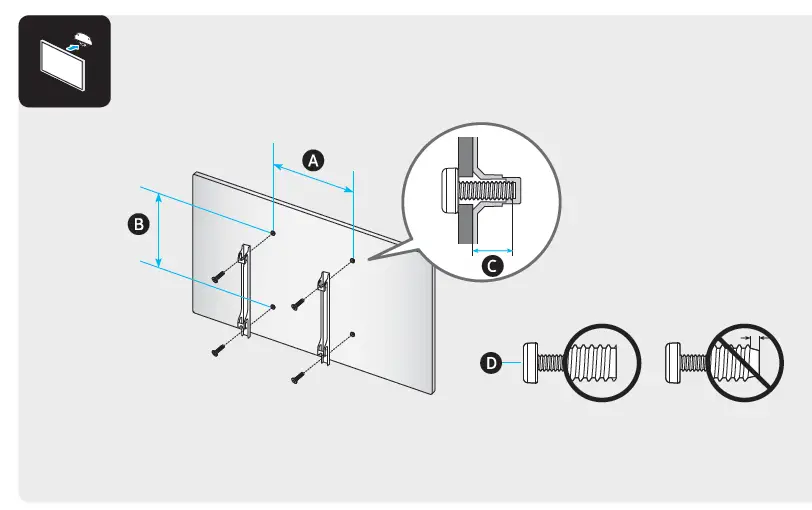 A

B

C

D