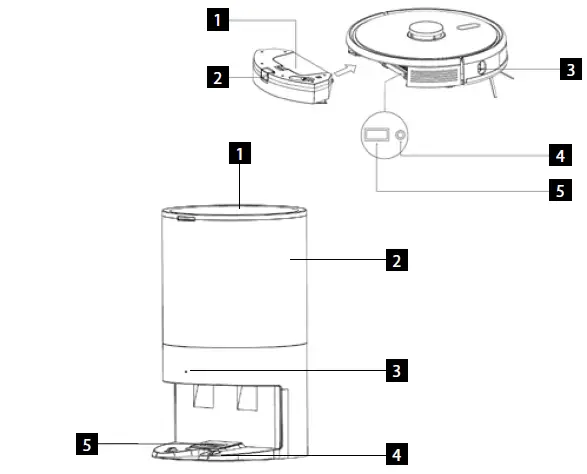 1
2
3
4
5
1
2
3
5
4