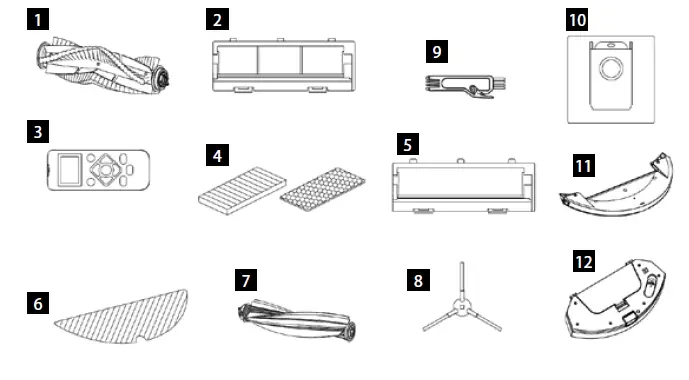 1

2

9

10

3

4

5

11

6

7

8

12