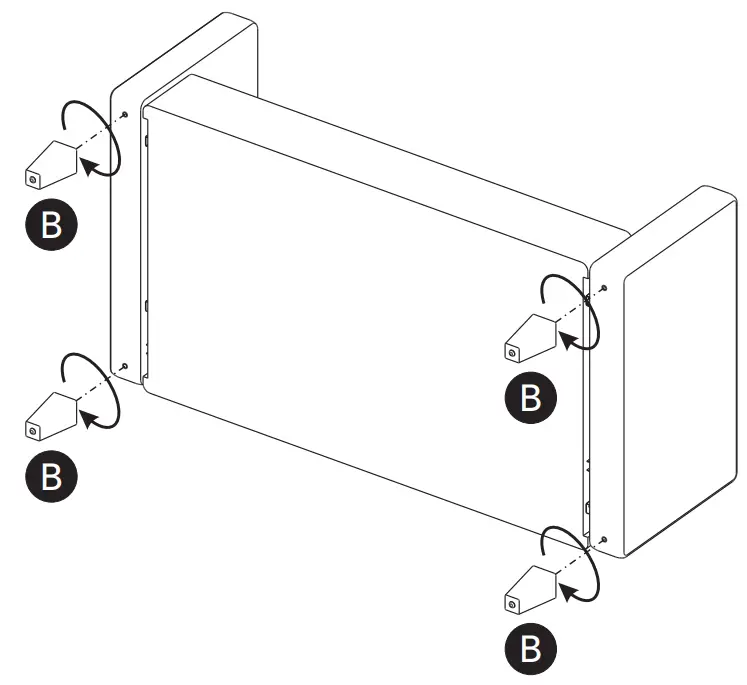 B

B

B

B