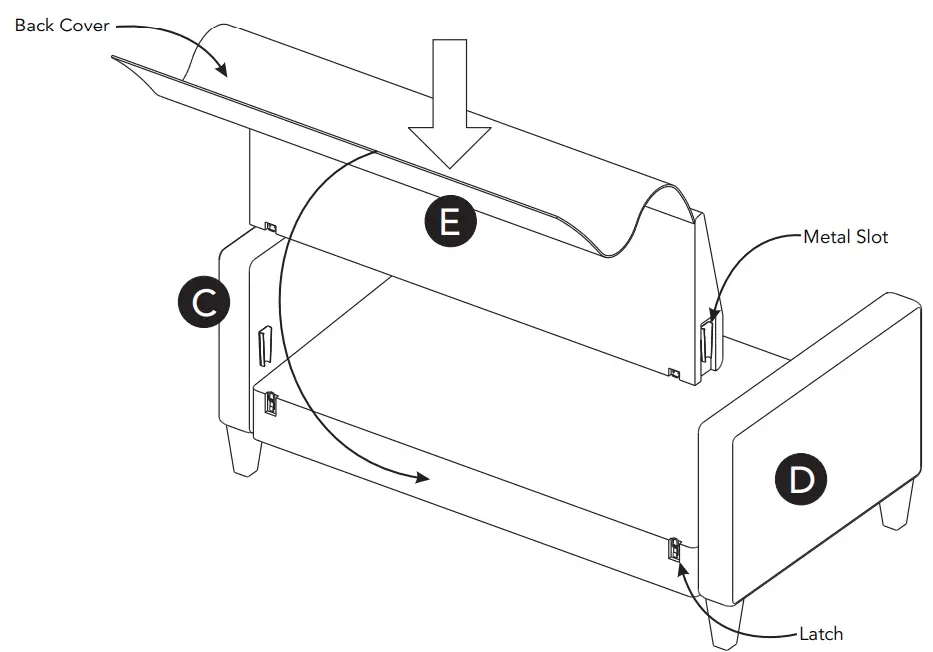 Back Cover
E
Metal Slot
C
D
Latch