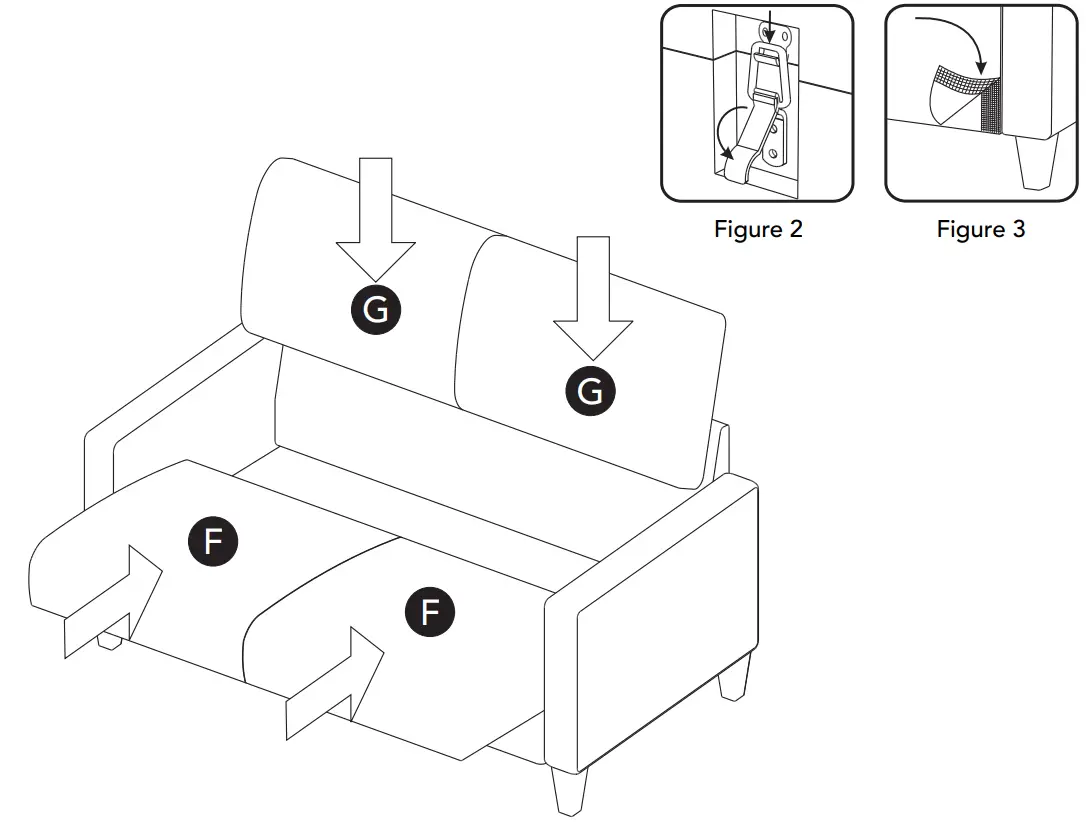 Figure 2

Figure 3

G

G

F

F