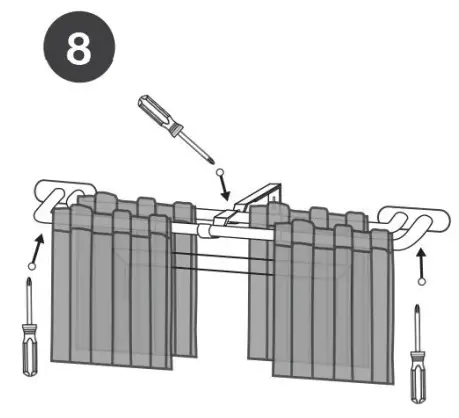 8