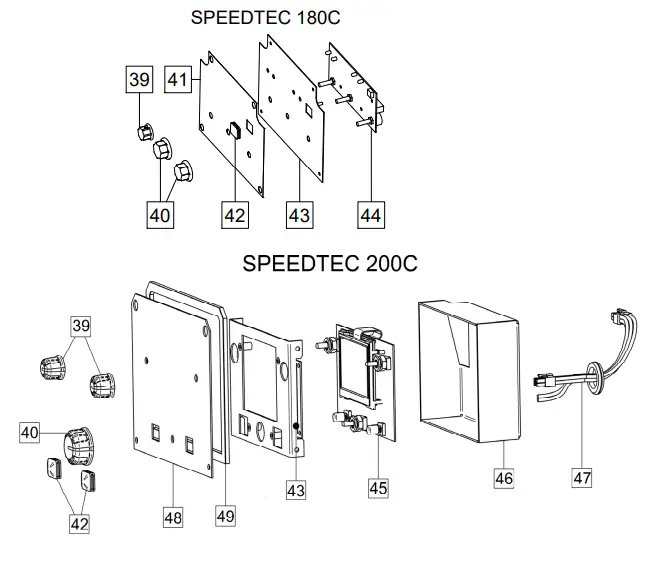 SPEEDTEC 180C

39
41
40
42
43
44

SPEEDTEC 200C

39
40
42
48
49
43
45
46
47