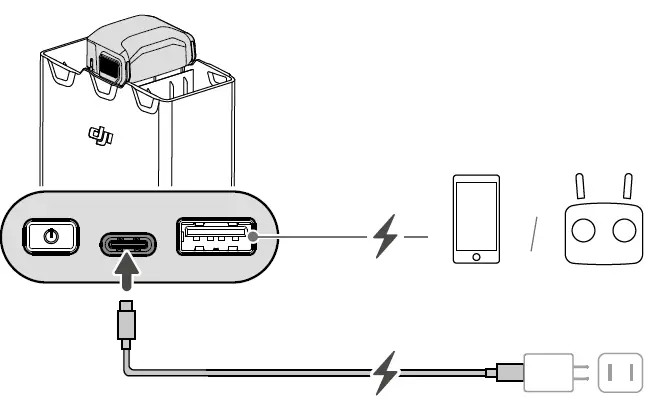 dji