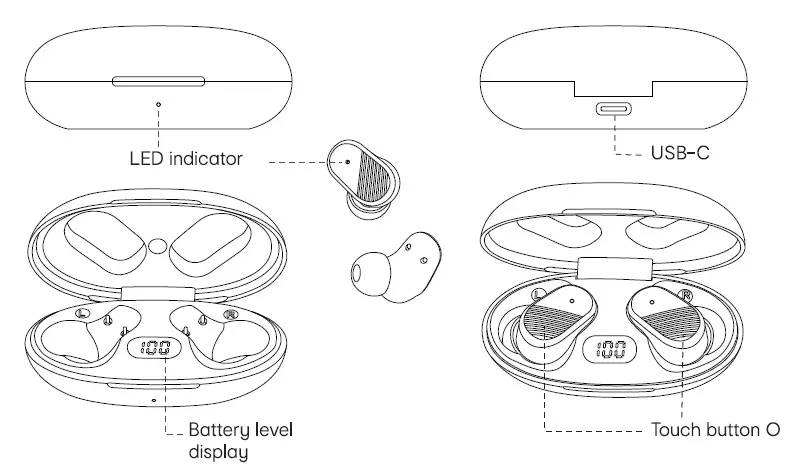 LED indicator

USB-C

L
R

100

L
R

100

Battery level display

Touch button O