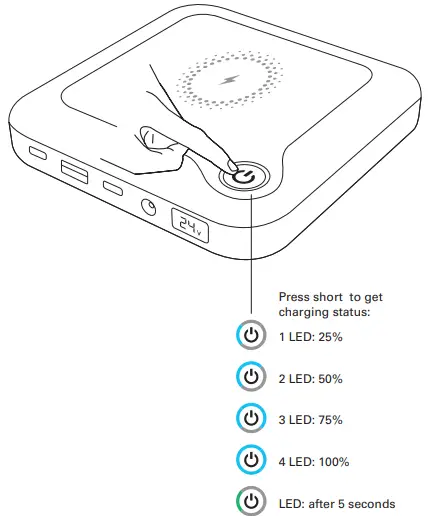 24v

Press short to get charging status:

1 LED: 25%

2 LED: 50%

3 LED: 75%

4 LED: 100%

LED: after 5 seconds