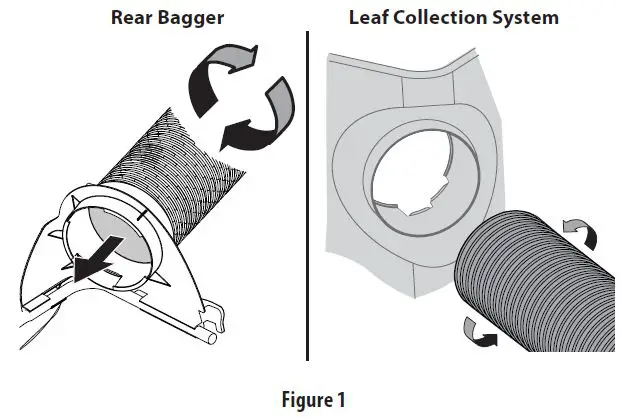 Rear Bagger

Leaf Collection System

Figure 1