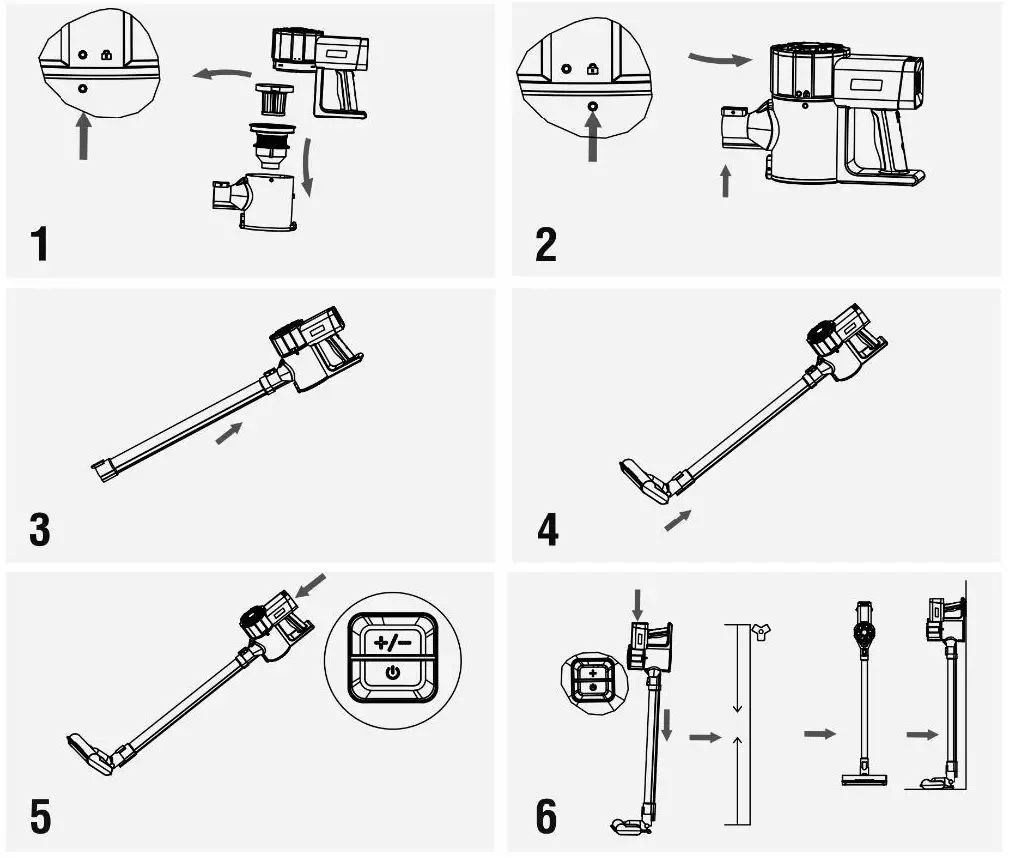 1

2

3

4

+/−

5

+

6