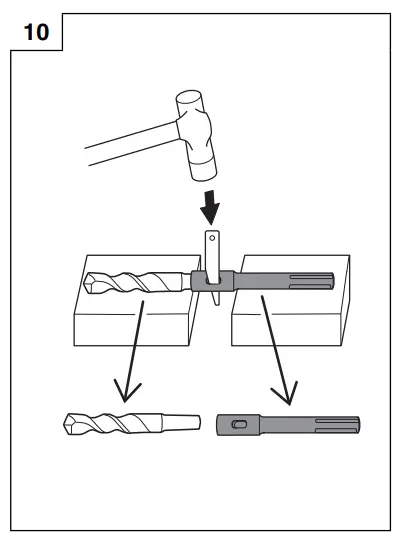 10