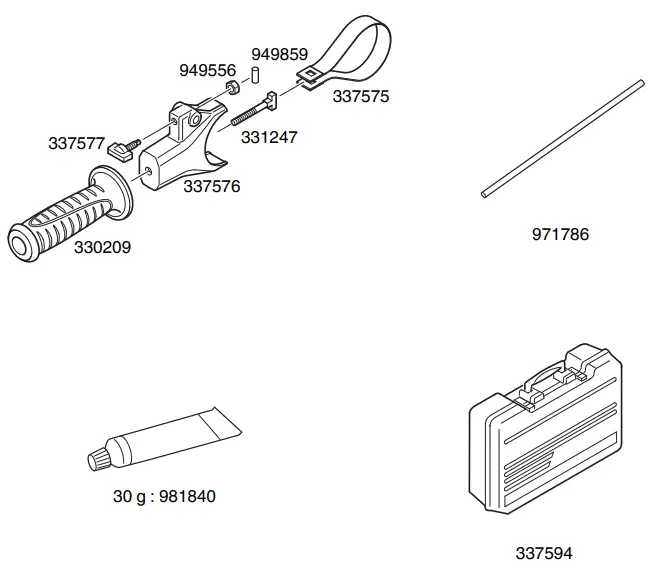 949859
949556
337575
331247
337577
337576
330209
971786
30 g : 981840
337594