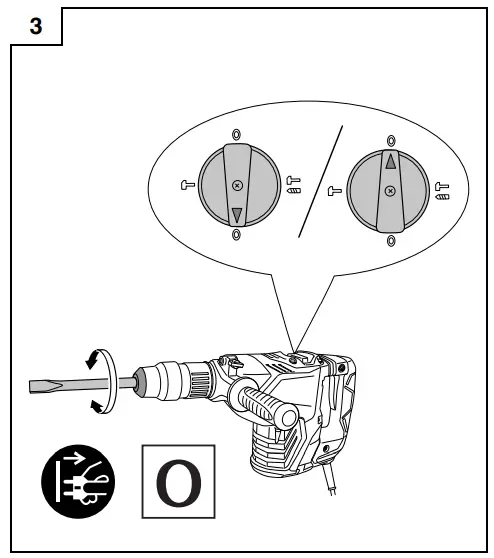 3

O