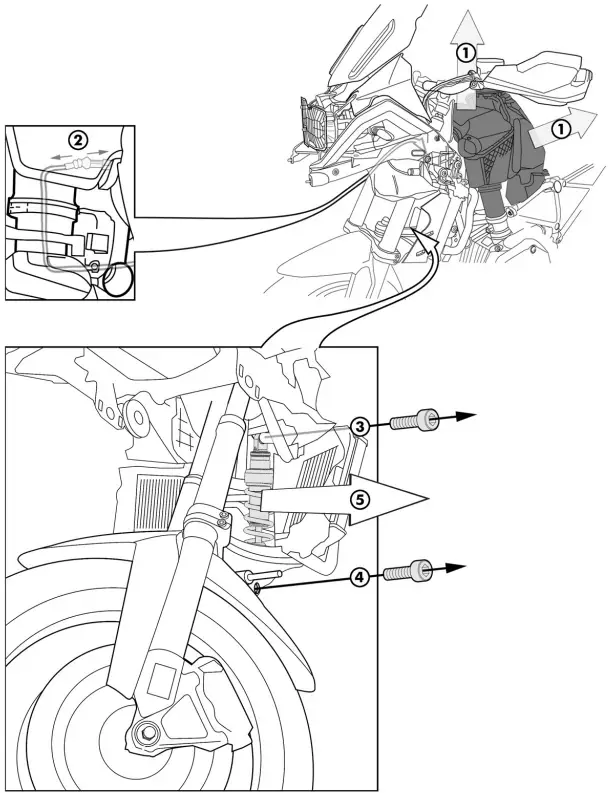 1
1
2
3
5
4