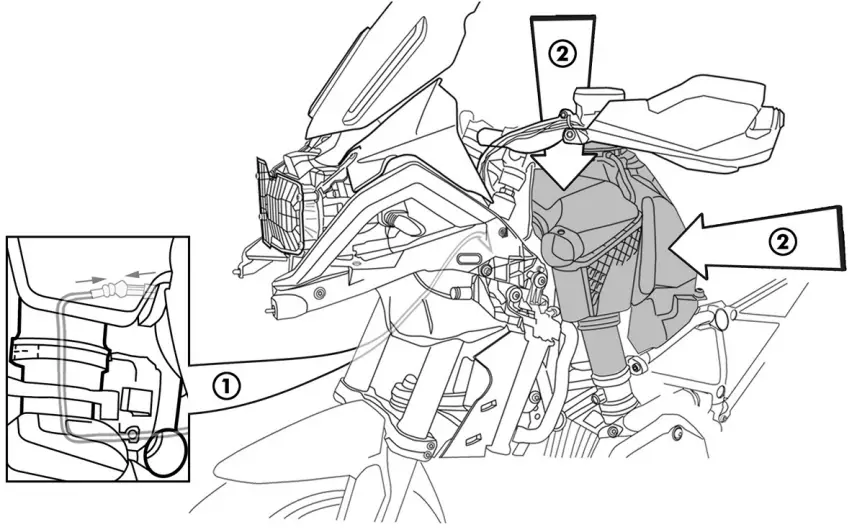 ②
②
①