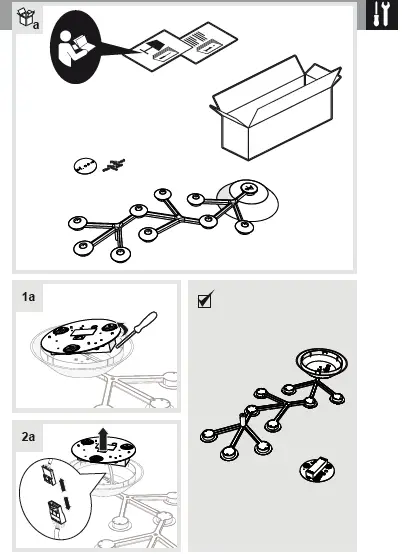 a

1a

2a