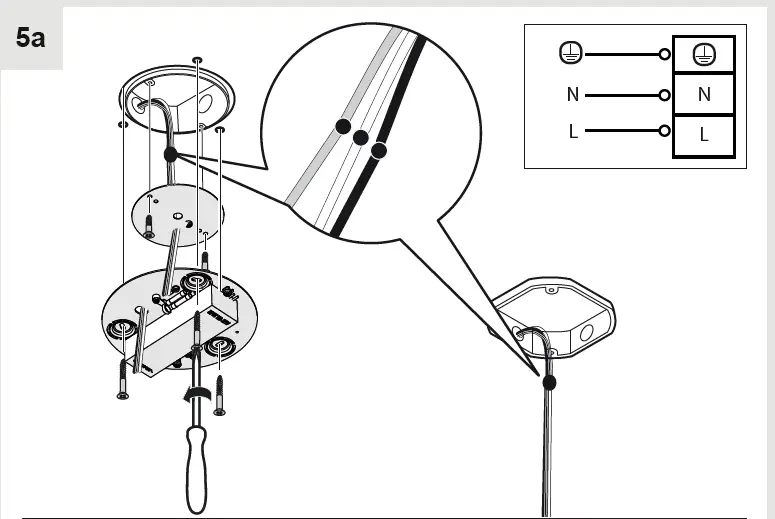 5a

N N
L L