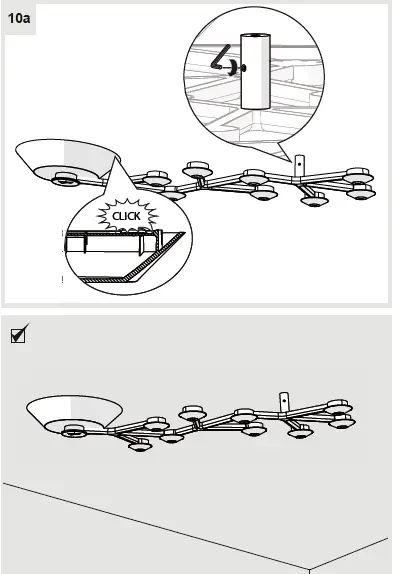 10a

CLICK