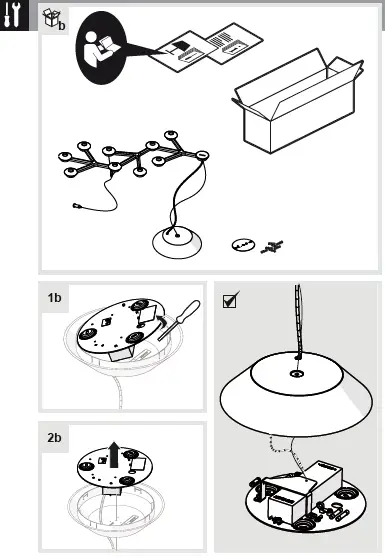 b

1b

2b