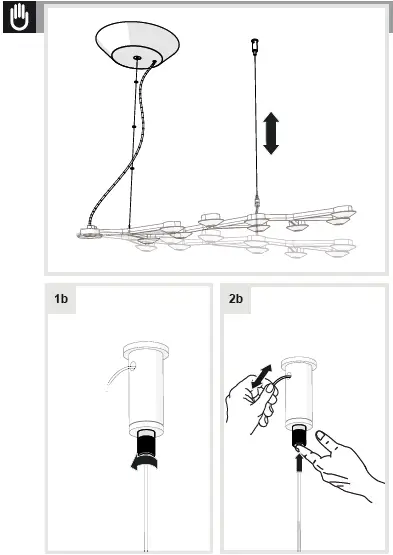 1b

2b