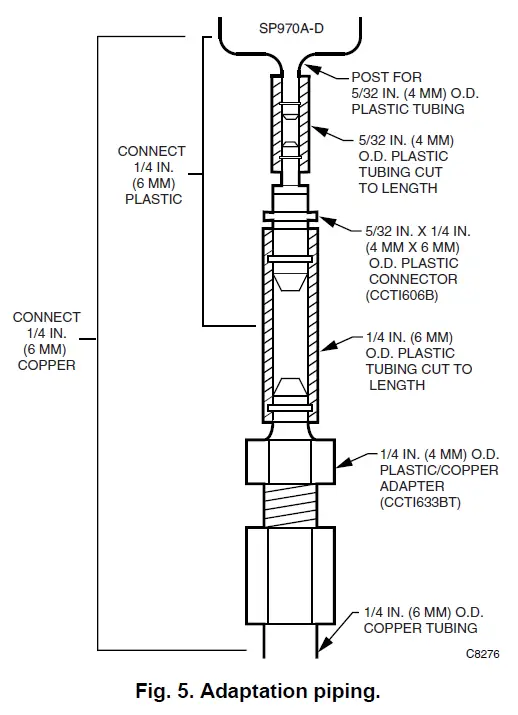 SP970A-D

POST FOR 5/32 IN. (4 MM) O.D. PLASTIC TUBING

CONNECT 1/4 IN. (6 MM) PLASTIC

5/32 IN. (4 MM) O.D. PLASTIC TUBING CUT TO LENGTH

5/32 IN. X 1/4 IN. (4 MM X 6 MM) O.D. PLASTIC CONNECTOR (CCTI606B)

CONNECT 1/4 IN. (6 MM) COPPER

1/4 IN. (6 MM) O.D. PLASTIC TUBING CUT TO LENGTH

1/4 IN. (4 MM) O.D. PLASTIC/COPPER ADAPTER (CCTI633BT)

1/4 IN. (6 MM) O.D. COPPER TUBING

C8276

Fig. 5. Adaptation piping.