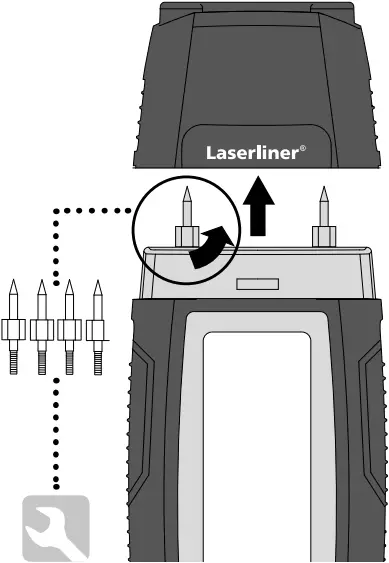 Laserliner®