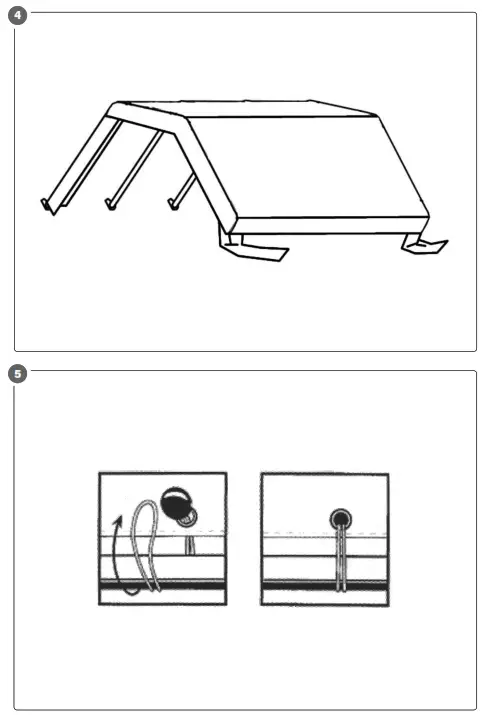 4

5