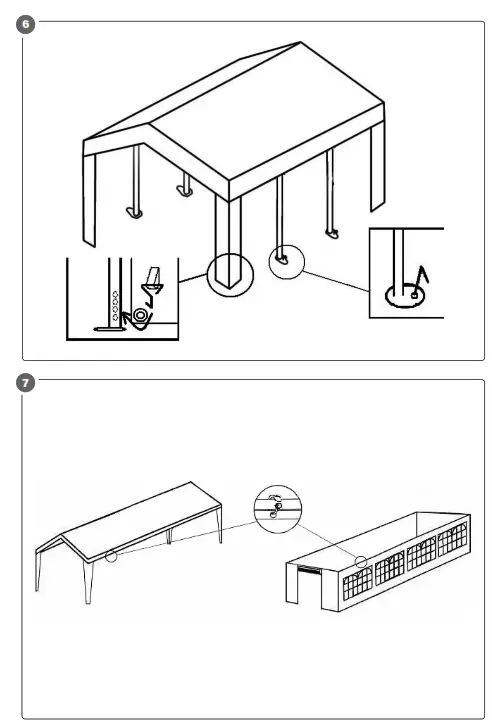 6

7