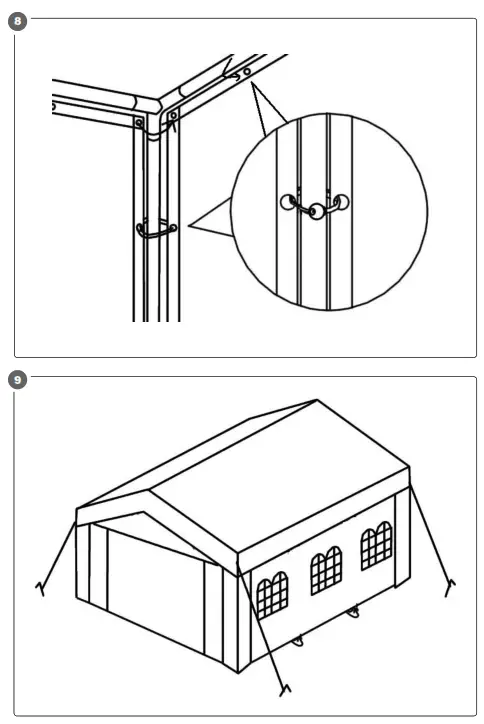 8

9