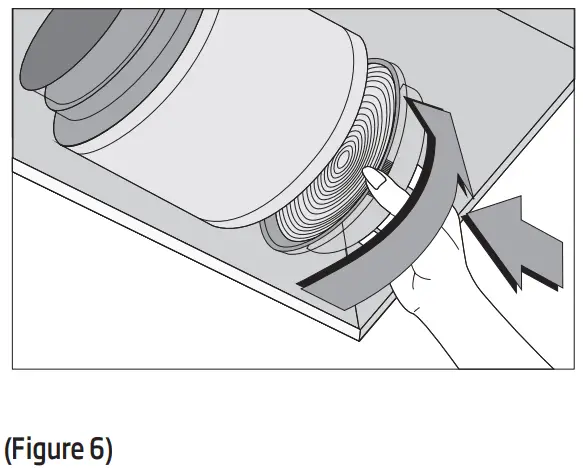 (Figure 6)