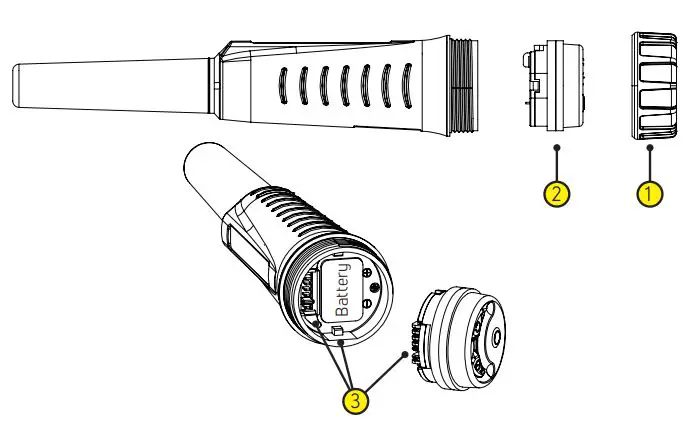 2
1
Battery
3