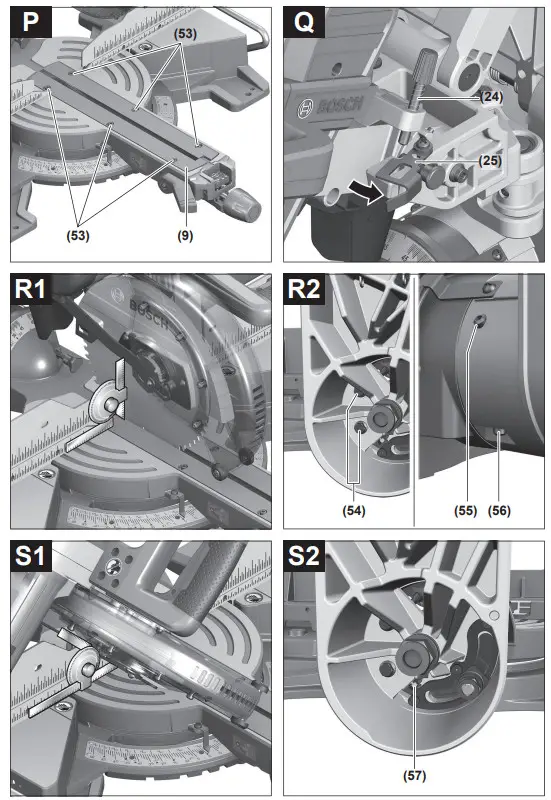 P
(53)
(53)
(9)

Q
BOSCH
(24)
(25)

R1
BOSCH

R2
(54)
(55)
(56)

S1

S2
(57)