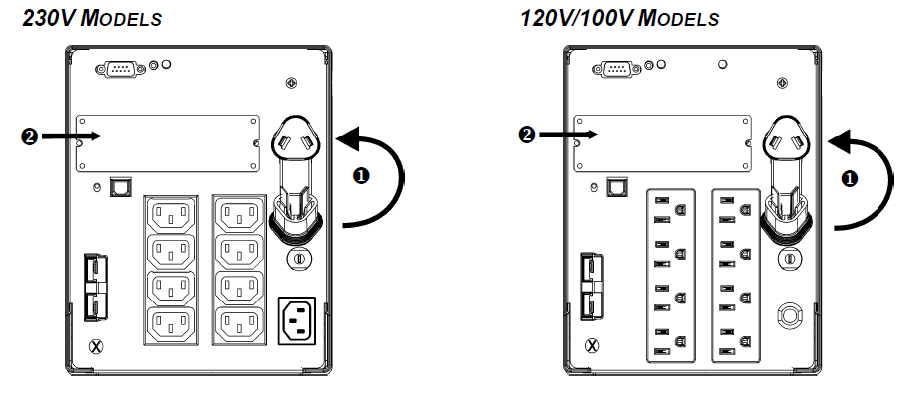 230V MODELS

❷

❶

120V/100V MODELS

❷

❶