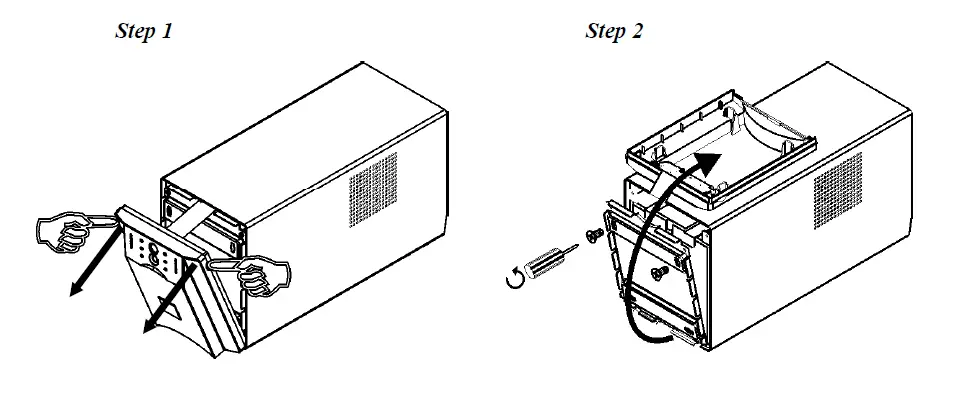 Step 1

Step 2