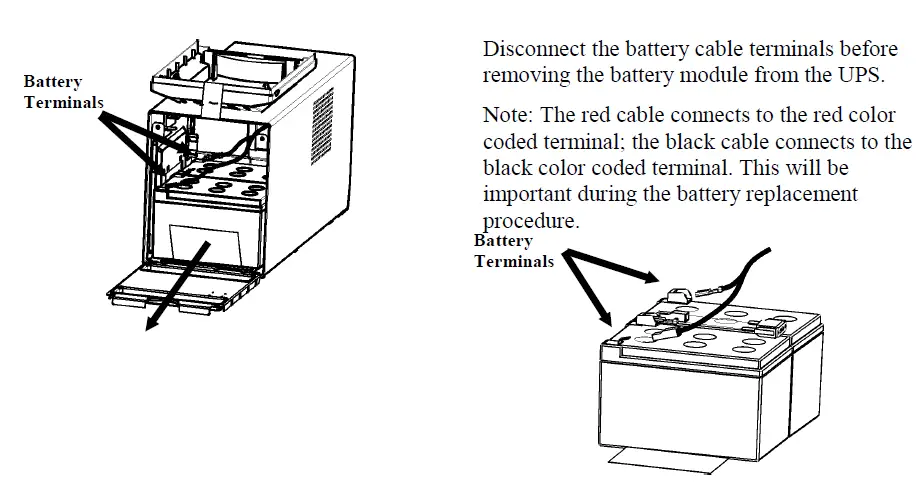 Battery Terminals

Disconnect the battery cable terminals before removing the battery module from the UPS.

Note: The red cable connects to the red color coded terminal; the black cable connects to the black color coded terminal. This will be important during the battery replacement procedure.

Battery Terminals