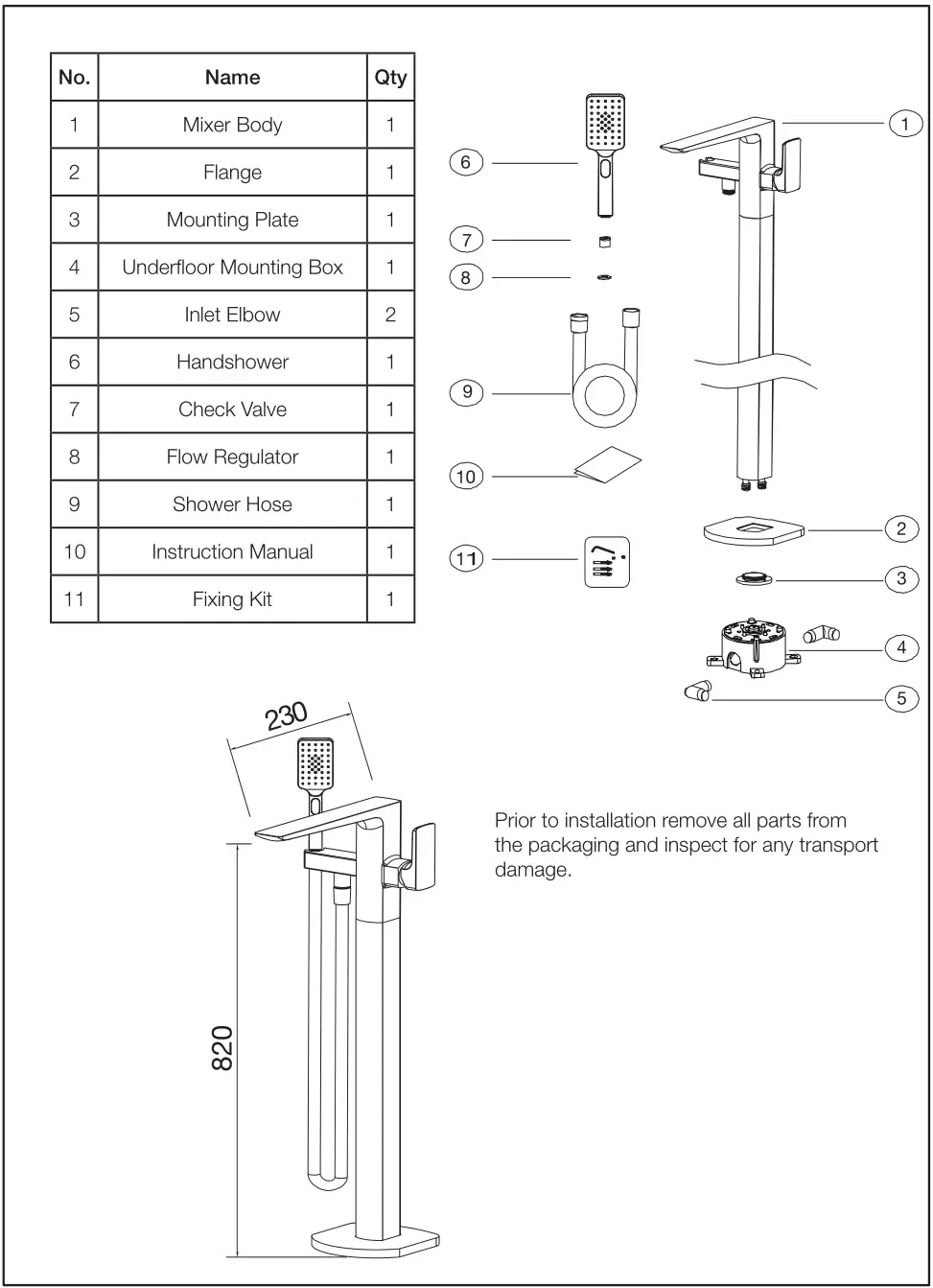 | No. | Name | Qty |
|---|---|---|
| 1 | Mixer Body | 1 |
| 2 | Flange | 1 |
| 3 | Mounting Plate | 1 |
| 4 | Underfloor Mounting Box | 1 |
| 5 | Inlet Elbow | 2 |
| 6 | Handshower | 1 |
| 7 | Check Valve | 1 |
| 8 | Flow Regulator | 1 |
| 9 | Shower Hose | 1 |
| 10 | Instruction Manual | 1 |
| 11 | Fixing Kit | 1 |

6
7
8
9
10
11
1
2
3
4
5

230
820

Prior to installation remove all parts from the packaging and inspect for any transport damage.