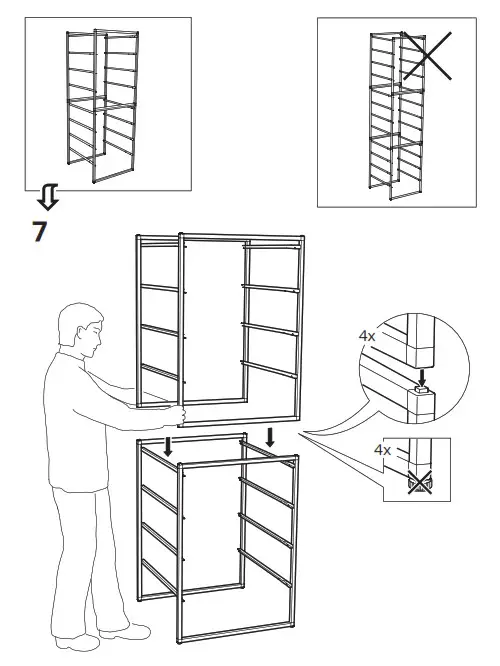 7

4x

4x