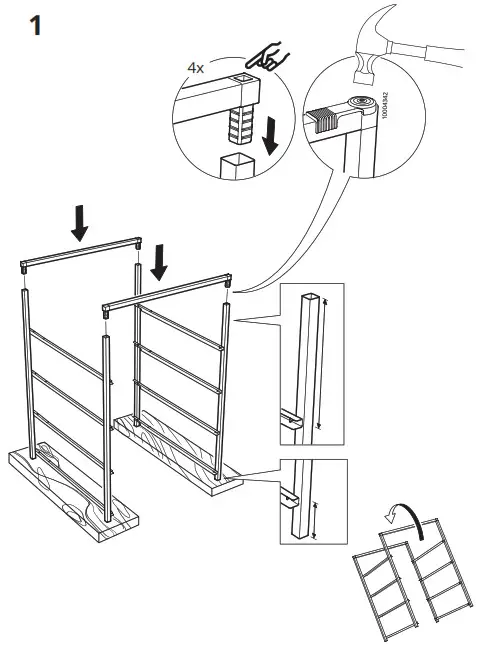 1

4x

10004342