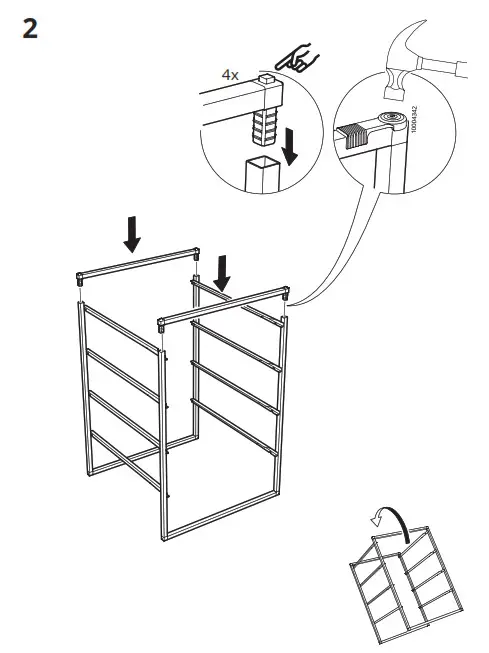 2

4x

10004342