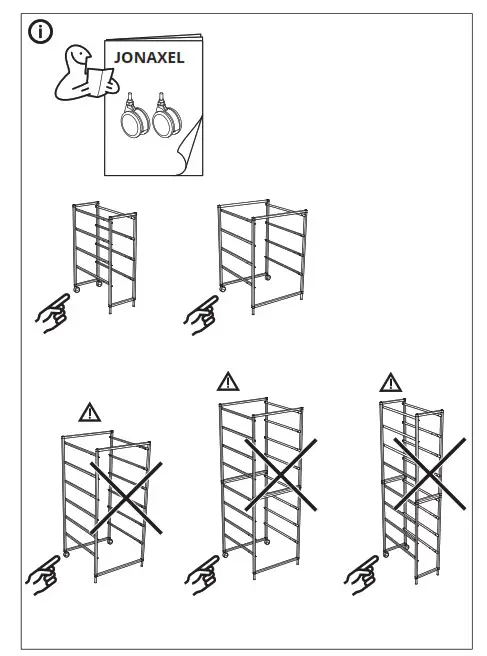 JONAXEL