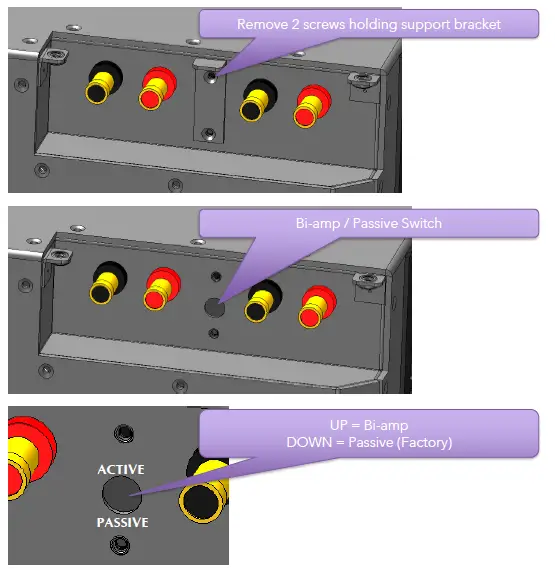 Remove 2 screws holding support bracket

Bi-amp / Passive Switch

UP = Bi-amp
DOWN = Passive (Factory)

ACTIVE

PASSIVE