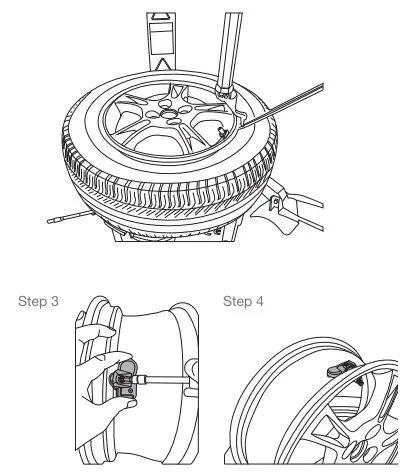 Step 3

Step 4