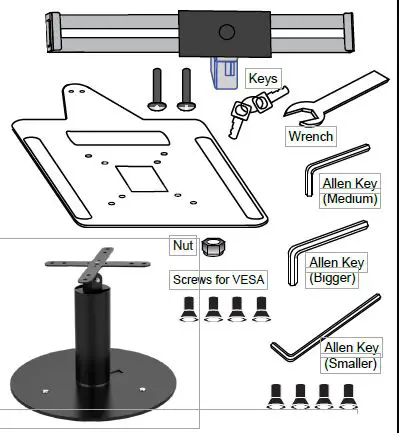 Keys

Wrench

Allen Key
(Medium)

Nut

Allen Key
(Bigger)

Screws for VESA

Allen Key
(Smaller)