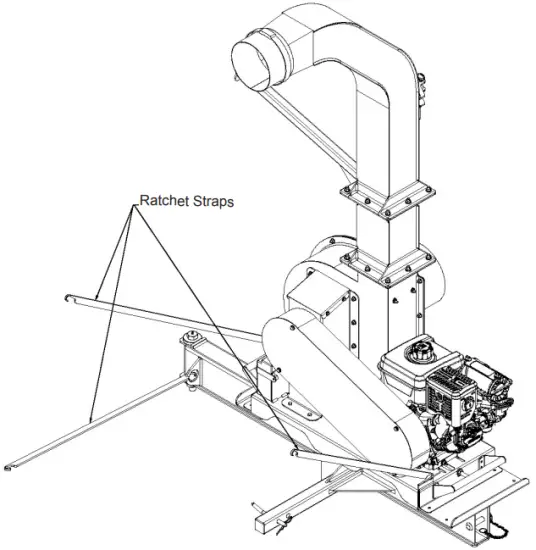 Ratchet Straps