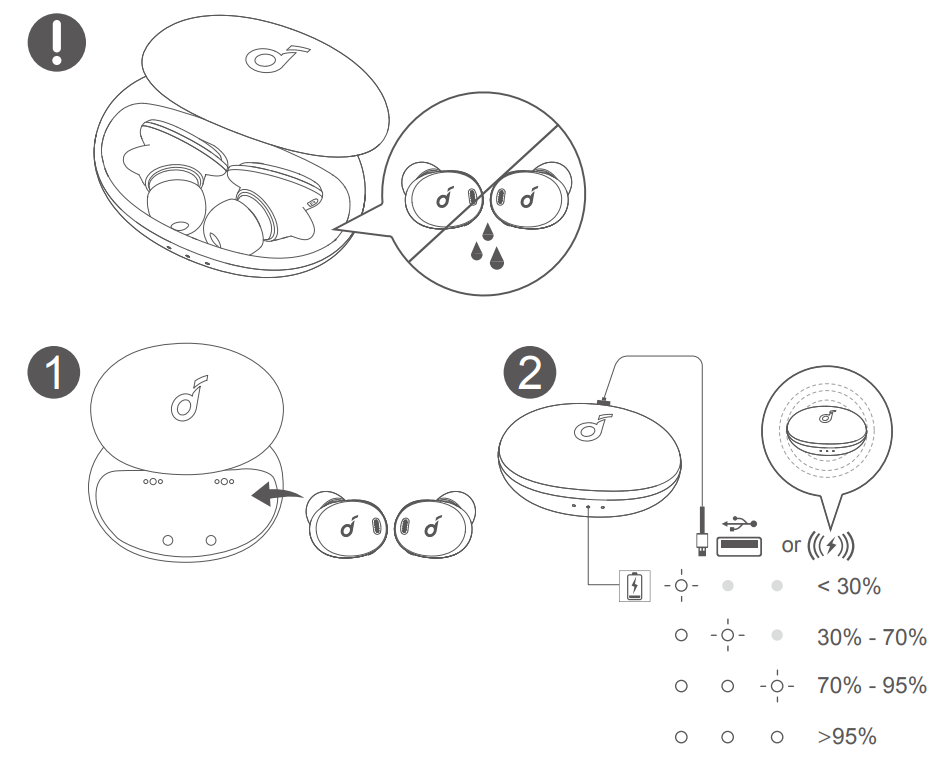 1

2

or

< 30%

30% - 70%

70% - 95%

>95%