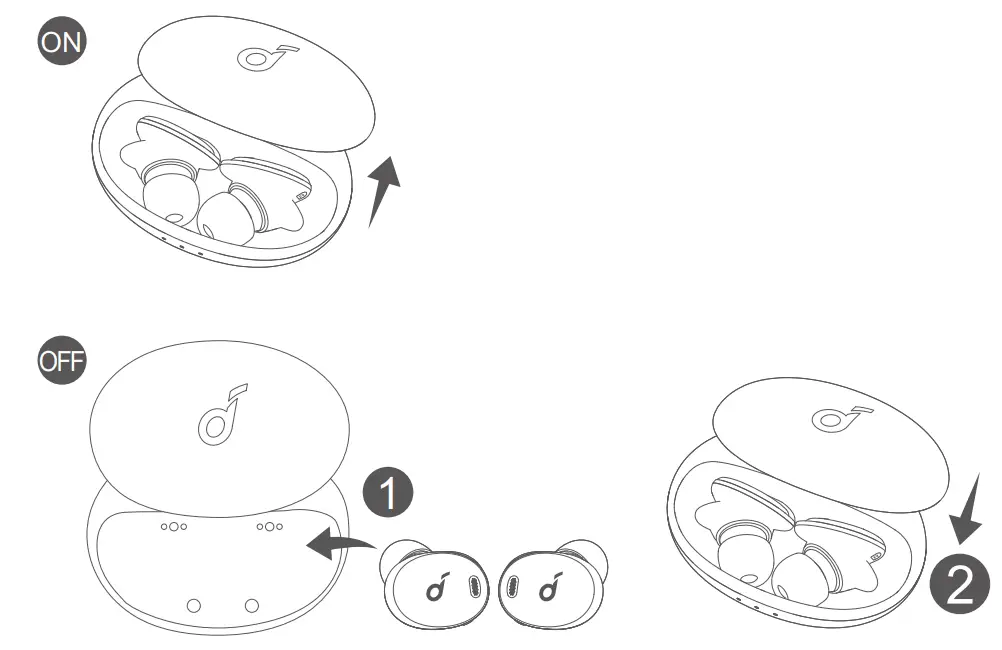 ON

OFF

1

2