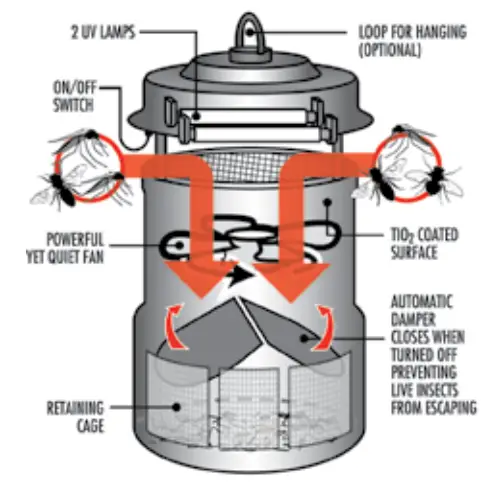 2 UV LAMPS

LOOP FOR HANGING (OPTIONAL)

ON/OFF SWITCH

POWERFUL YET QUIET FAN

$TiO_2$ COATED SURFACE

AUTOMATIC DAMPER CLOSES WHEN TURNED OFF PREVENTING LIVE INSECTS FROM ESCAPING

RETAINING CAGE