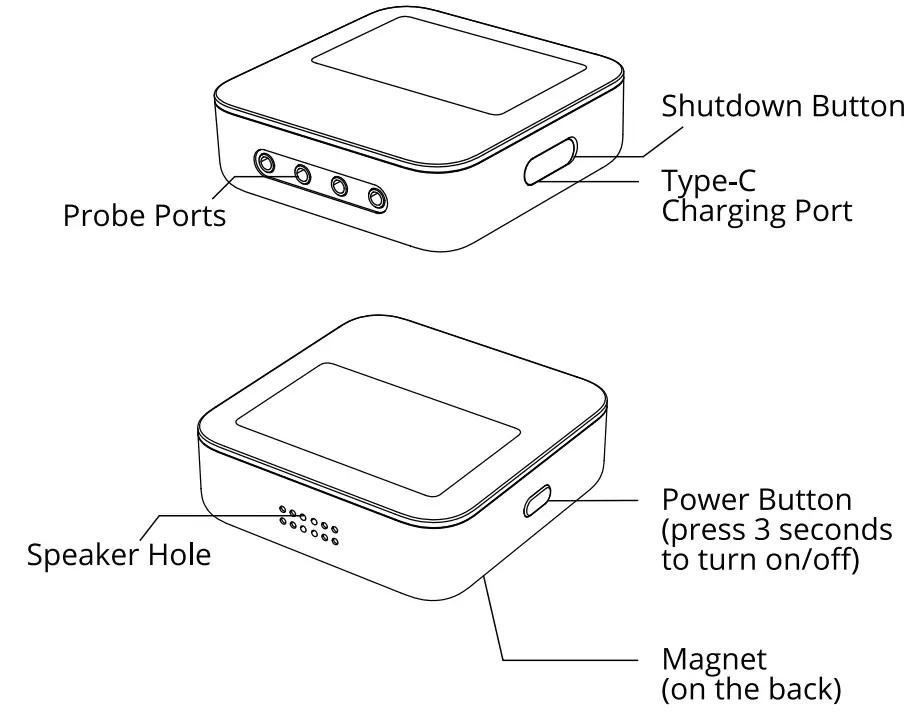 Shutdown Button

Type-C
Charging Port

Probe Ports

Power Button
(press 3 seconds
to turn on/off)

Speaker Hole

Magnet
(on the back)