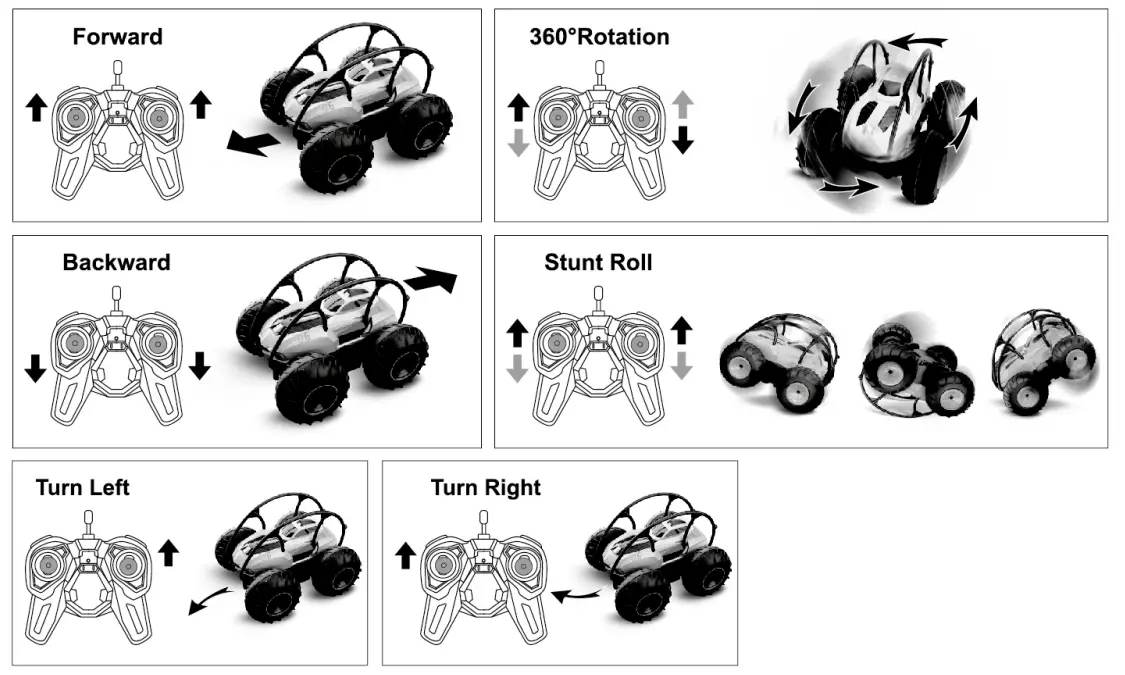 Forward

360°Rotation

Backward

Stunt Roll

Turn Left

Turn Right